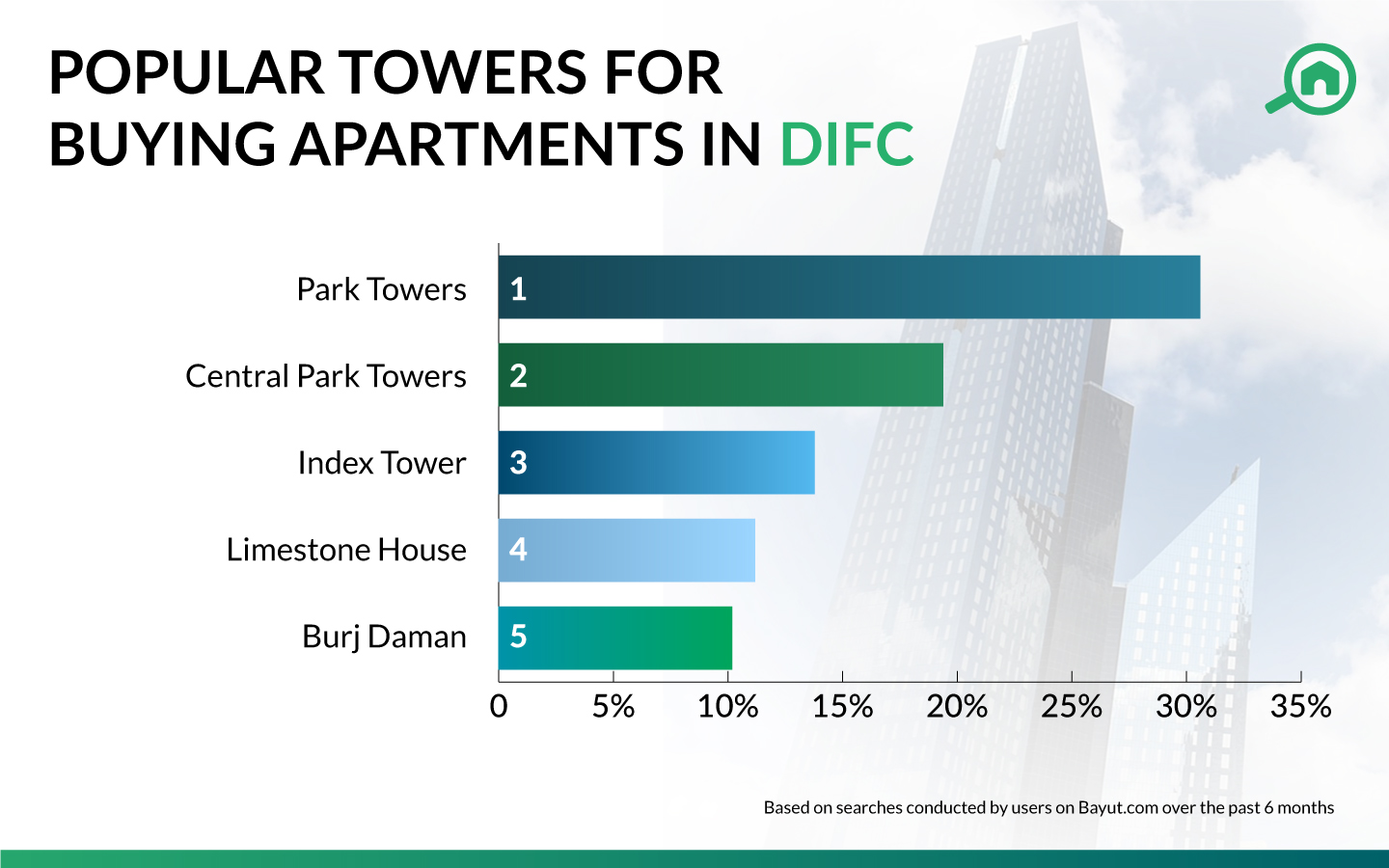 POPULAR TOWERS FOR BUYING APARTMENTS IN DIFC

Park Towers 1
Central Park Towers 2
Index Tower 3
Limestone House 4
Burj Daman 5

0 5% 10% 15% 20% 25% 30% 35%

Based on searches conducted by users on Bayut.com over the past 6 months